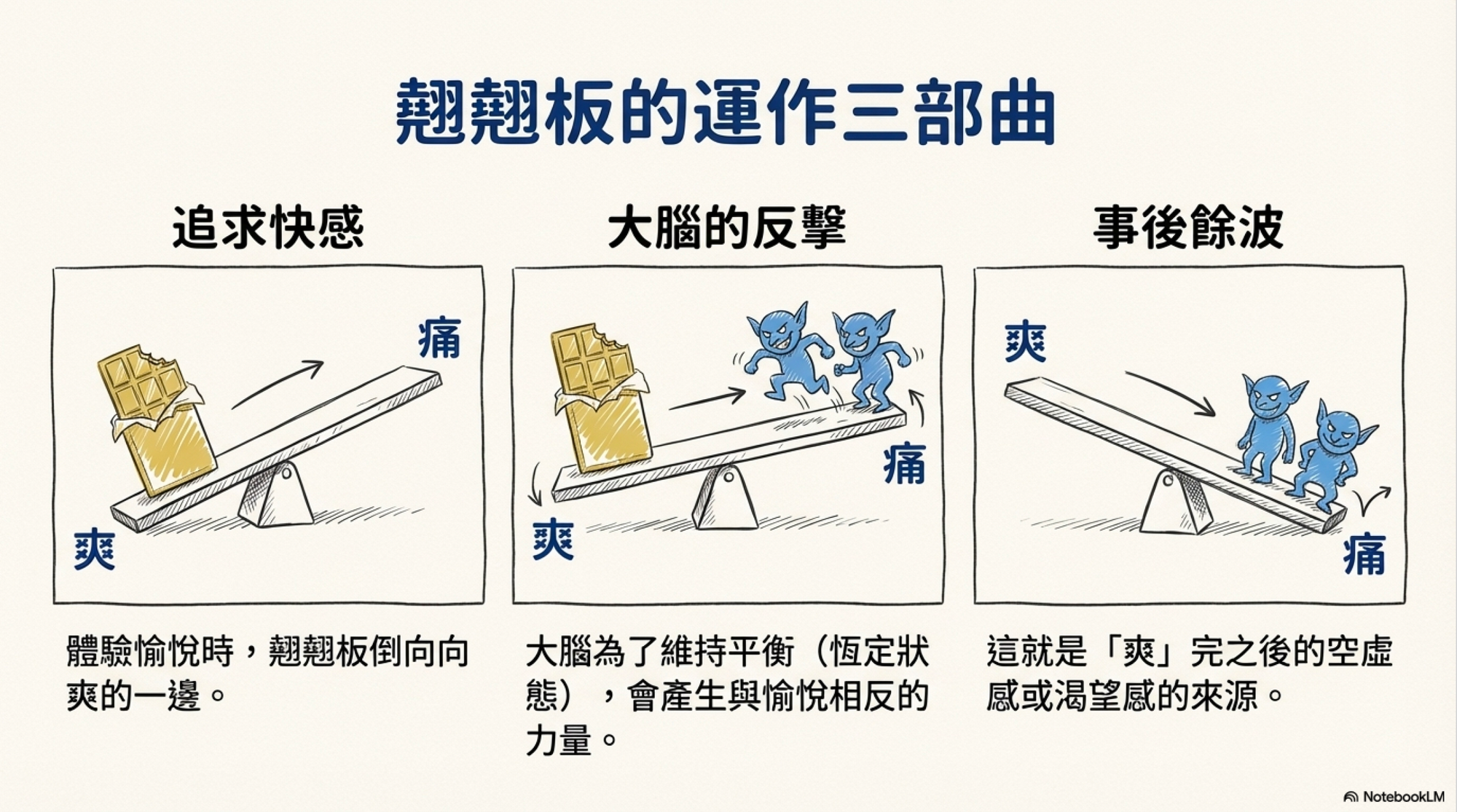 翹翹板的運作三部曲

追求快感

痛

爽

體驗愉悅時，翹翹板倒向向爽的一邊。

大腦的反擊

痛

爽

大腦為了維持平衡（恆定狀態），會產生與愉悅相反的力量。

事後餘波

爽

痛

這就是「爽」完之後的空虛感或渴望感的來源。

NotebookLM